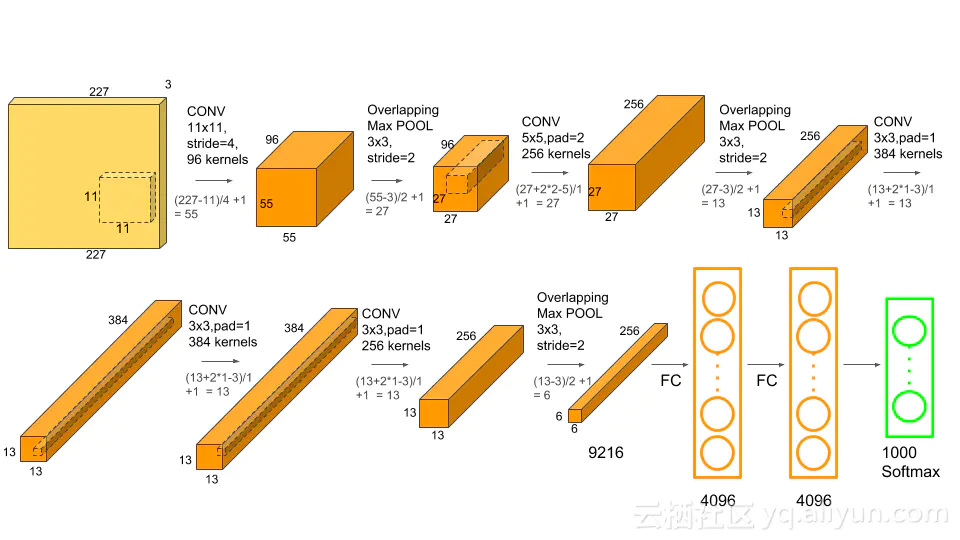 227
3
11
11
227

CONV
11x11,
stride=4,
96 kernels

(227-11)/4 +1
= 55

96
55
55

Overlapping
Max POOL
3x3,
stride=2

(55-3)/2 +1
= 27

96
27
27

CONV
5x5,pad=2
256 kernels

(27+2*2-5)/1
+1 = 27

256
27
27

Overlapping
Max POOL
3x3,
stride=2

(27-3)/2 +1
= 13

256
13
13

CONV
3x3,pad=1
384 kernels

(13+2*1-3)/1
+1 = 13

384
13
13

CONV
3x3,pad=1
384 kernels

(13+2*1-3)/1
+1 = 13

384
13
13

CONV
3x3,pad=1
256 kernels

(13+2*1-3)/1
+1 = 13

256
13
13

Overlapping
Max POOL
3x3,
stride=2

(13-3)/2 +1
= 6

256
6
6

9216

FC

4096

FC

4096

1000
Softmax

云栖社区 yq.aliyun.com